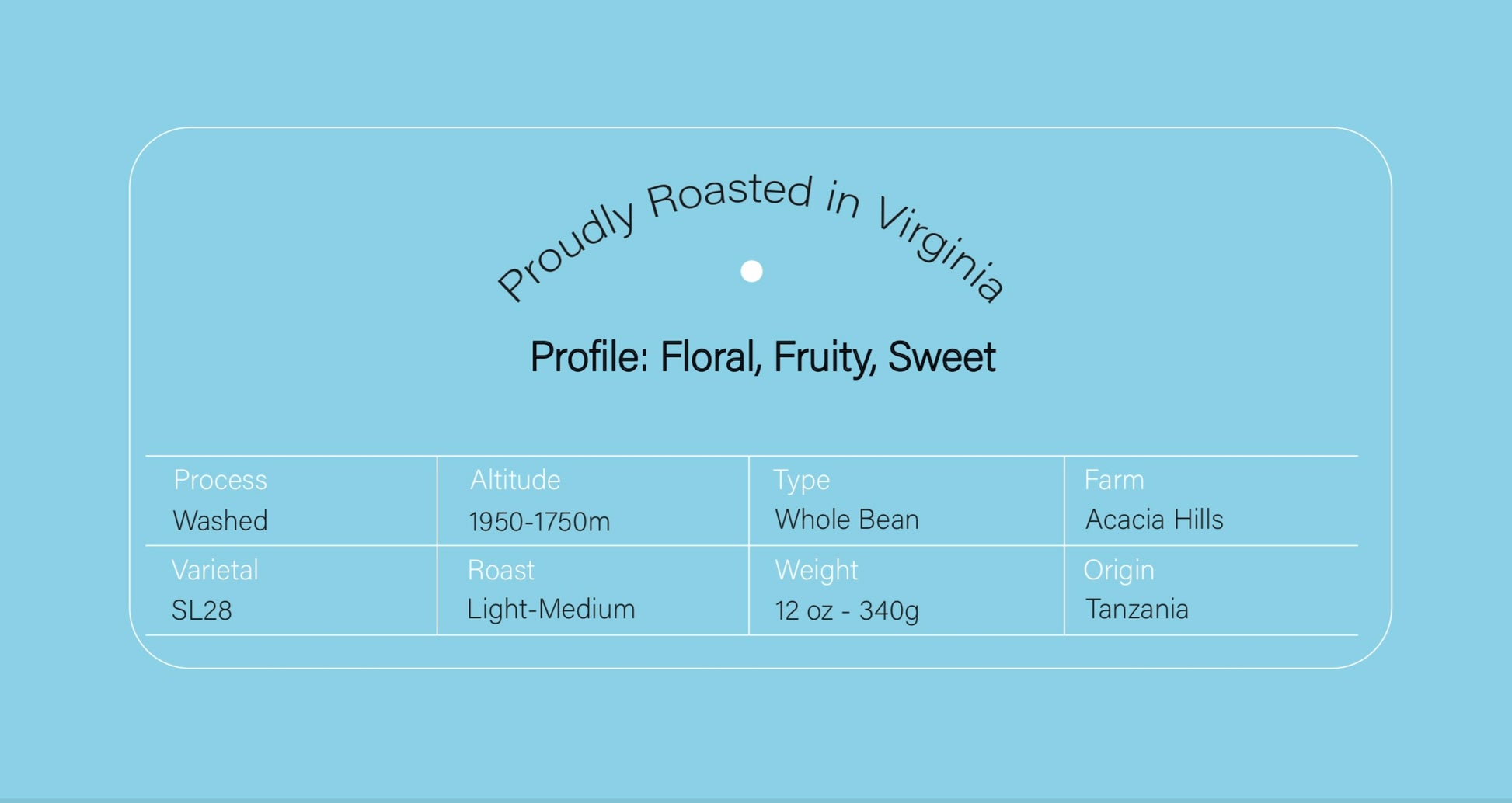 Proudly Roasted in Virginia

Profile: Floral, Fruity, Sweet

Process
Washed

Altitude
1950-1750m

Type
Whole Bean

Farm
Acacia Hills

Varietal
SL28

Roast
Light-Medium

Weight
12 oz - 340g

Origin
Tanzania